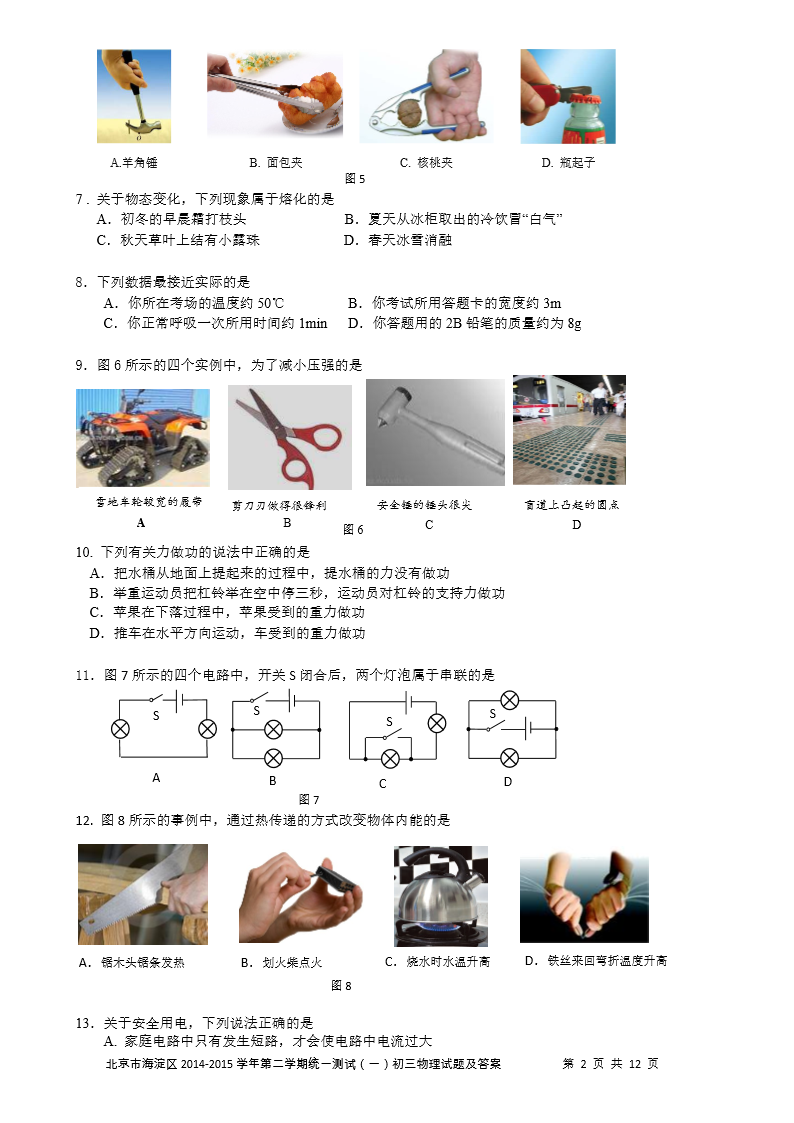 A.羊角锤　　B. 面包夹　　C. 核桃夹　　D. 瓶起子

图 5

7．关于物态变化，下列现象属于熔化的是

A．初冬的早晨霜打枝头　　B．夏天从冰柜取出的冷饮冒“白气”

C．秋天草叶上结有小露珠　　D．春天冰雪消融

8．下列数据最接近实际的是

A．你所在考场的温度约 50℃　　B．你考试所用答题卡的宽度约 3m

C．你正常呼吸一次所用时间约 1min　　D．你答题用的 2B 铅笔的质量约为 8g

9．图 6 所示的四个实例中，为了减小压强的是

雪地车轮较宽的履带　　剪刀刃做得很锋利　　安全锤的锤头很尖　　盲道上凸起的圆点

A　　B　　C　　D

图 6

10. 下列有关力做功的说法中正确的是

A．把水桶从地面上提起来的过程中，提水桶的力没有做功

B．举重运动员把杠铃举在空中停三秒，运动员对杠铃的支持力做功

C．苹果在下落过程中，苹果受到的重力做功

D．推车在水平方向运动，车受到的重力做功

11．图 7 所示的四个电路中，开关 S 闭合后，两个灯泡属于串联的是

S　　S　　S　　S

A　　B　　C　　D

图 7

12. 图 8 所示的事例中，通过热传递的方式改变物体内能的是

A．锯木头锯条发热　　B．划火柴点火　　C．烧水时水温升高　　D．铁丝来回弯折温度升高

图 8

13．关于安全用电，下列说法正确的是

A. 家庭电路中只有发生短路，才会使电路中电流过大

北京市海淀区 2014-2015 学年第二学期统一测试（一）初三物理试题及答案　　第 2 页 共 12 页